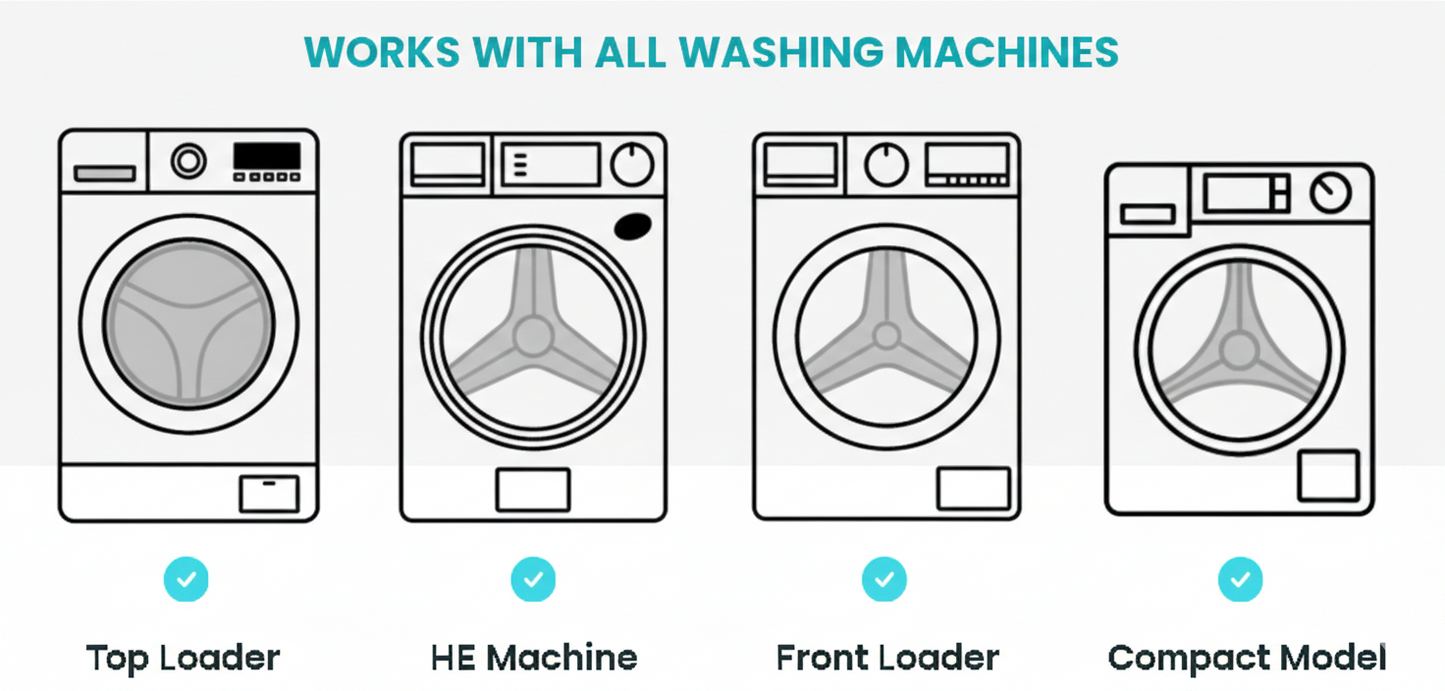 WORKS WITH ALL WASHING MACHINES

Top Loader

HE Machine

Front Loader

Compact Model